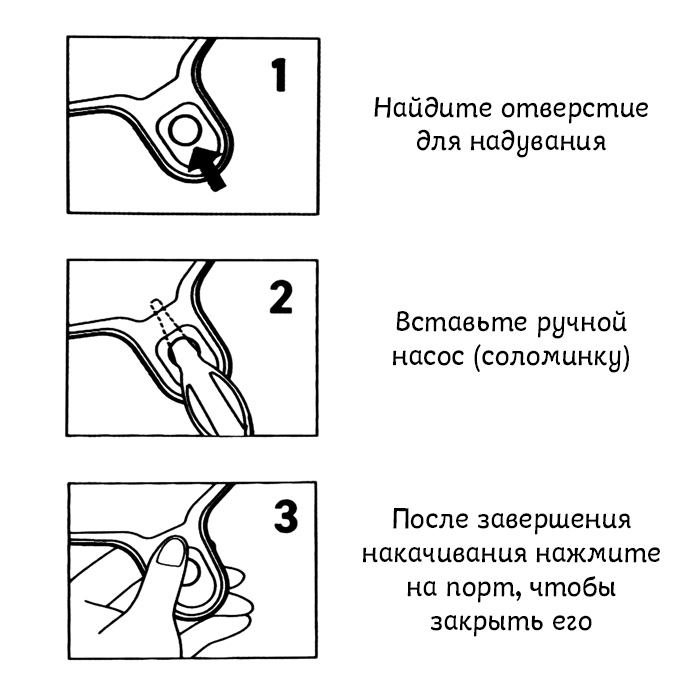 1

Найдите отверстие для надувания

2

Вставьте ручной насос (соломинку)

3

После завершения накачивания нажмите на порт, чтобы закрыть его