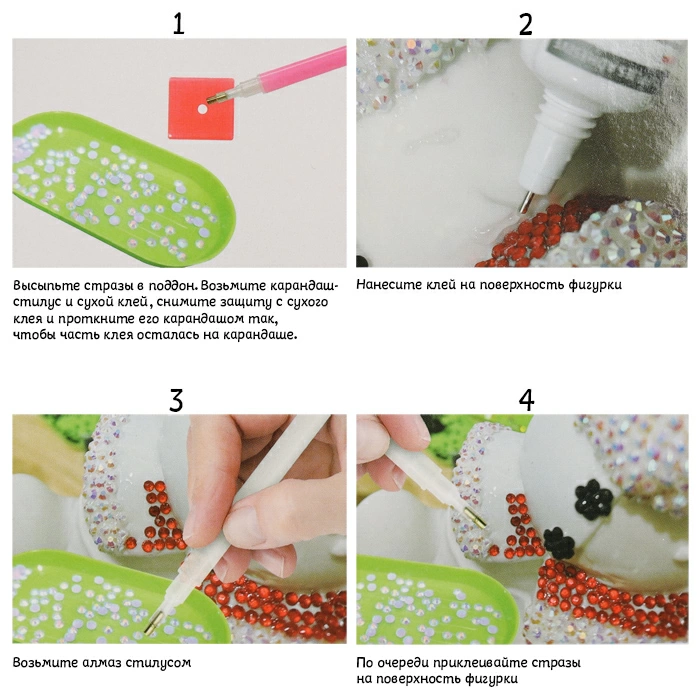 1

Высыпьте стразы в поддон. Возьмите карандаш-стилус и сухой клей, снимите защиту с сухого клея и проткните его карандашом так, чтобы часть клея осталась на карандаше.

2

Нанесите клей на поверхность фигурки

3

Возьмите алмаз стилусом

4

По очереди приклеивайте стразы на поверхность фигурки